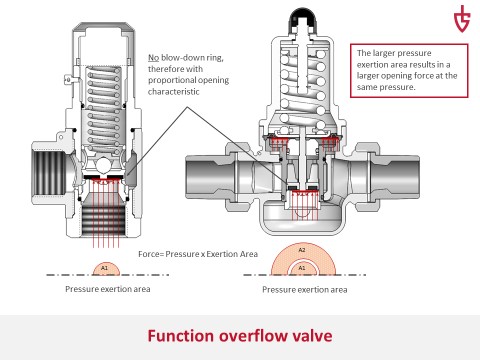 No blow-down ring, therefore with proportional opening characteristic

The larger pressure exertion area results in a larger opening force at the same pressure.

Force= Pressure x Exertion Area

A1

Pressure exertion area

A2

A1

Pressure exertion area

Function overflow valve